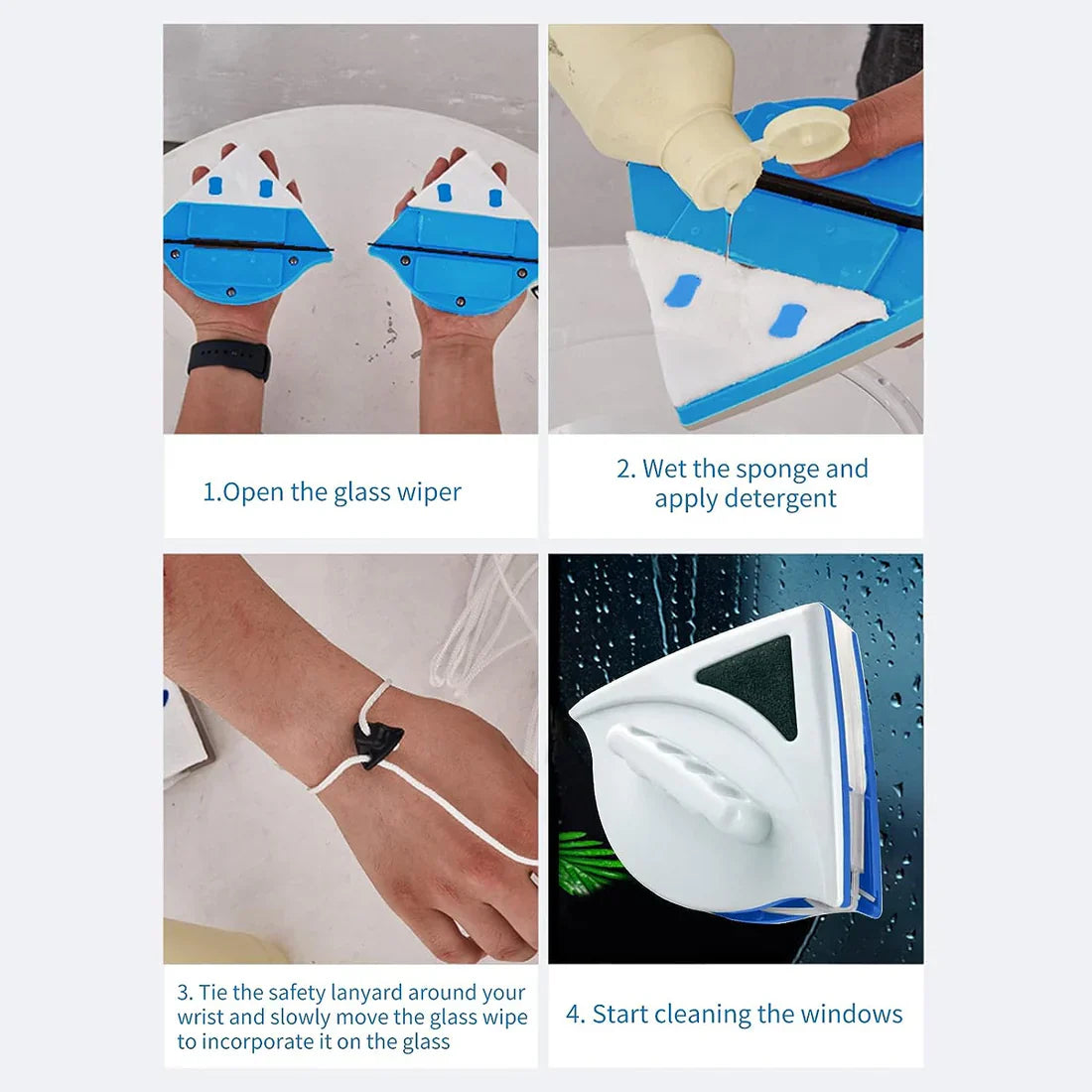 1.Open the glass wiper

2. Wet the sponge and apply detergent

3. Tie the safety lanyard around your wrist and slowly move the glass wipe to incorporate it on the glass

4. Start cleaning the windows