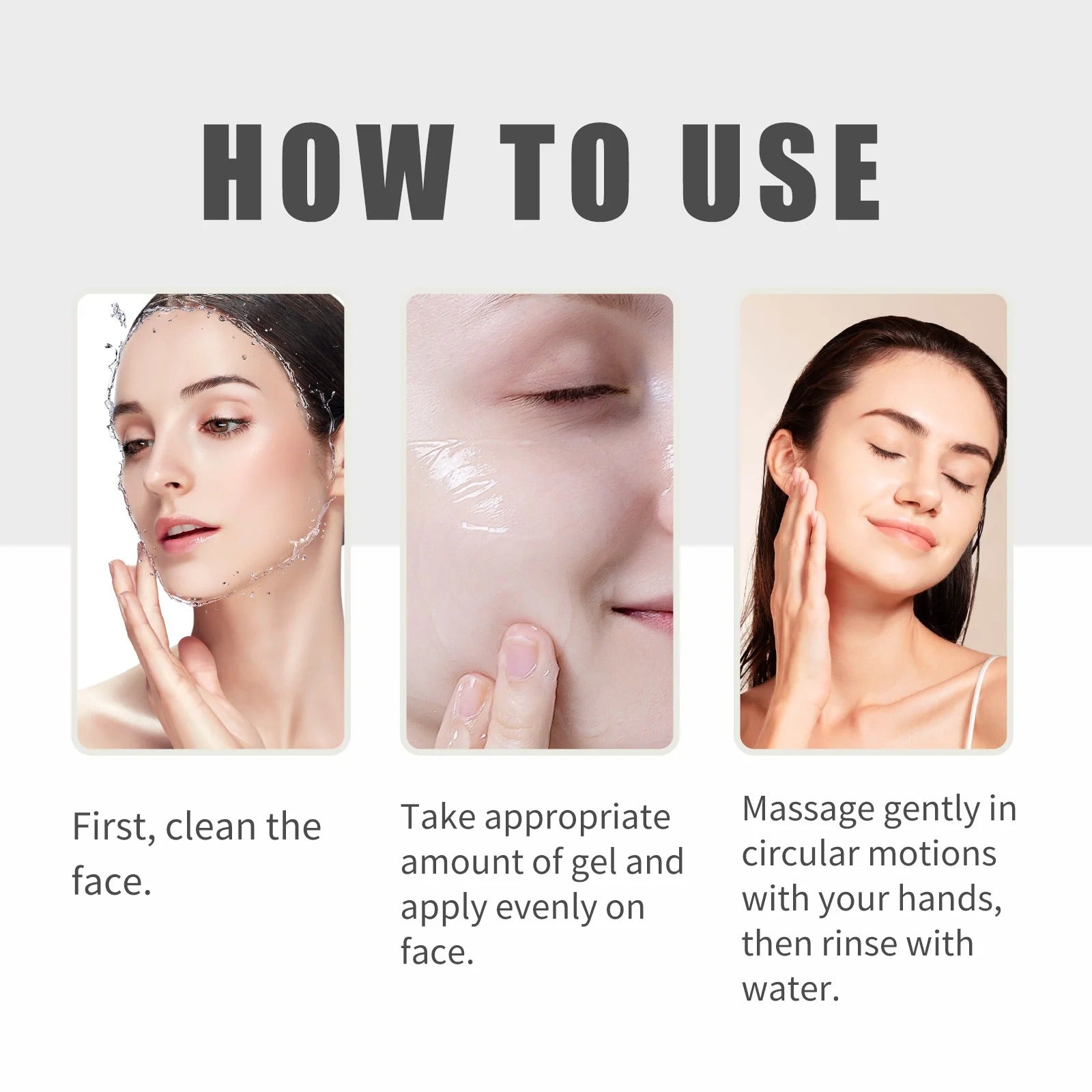 HOW TO USE

First, clean the face.

Take appropriate amount of gel and apply evenly on face.

Massage gently in circular motions with your hands, then rinse with water.